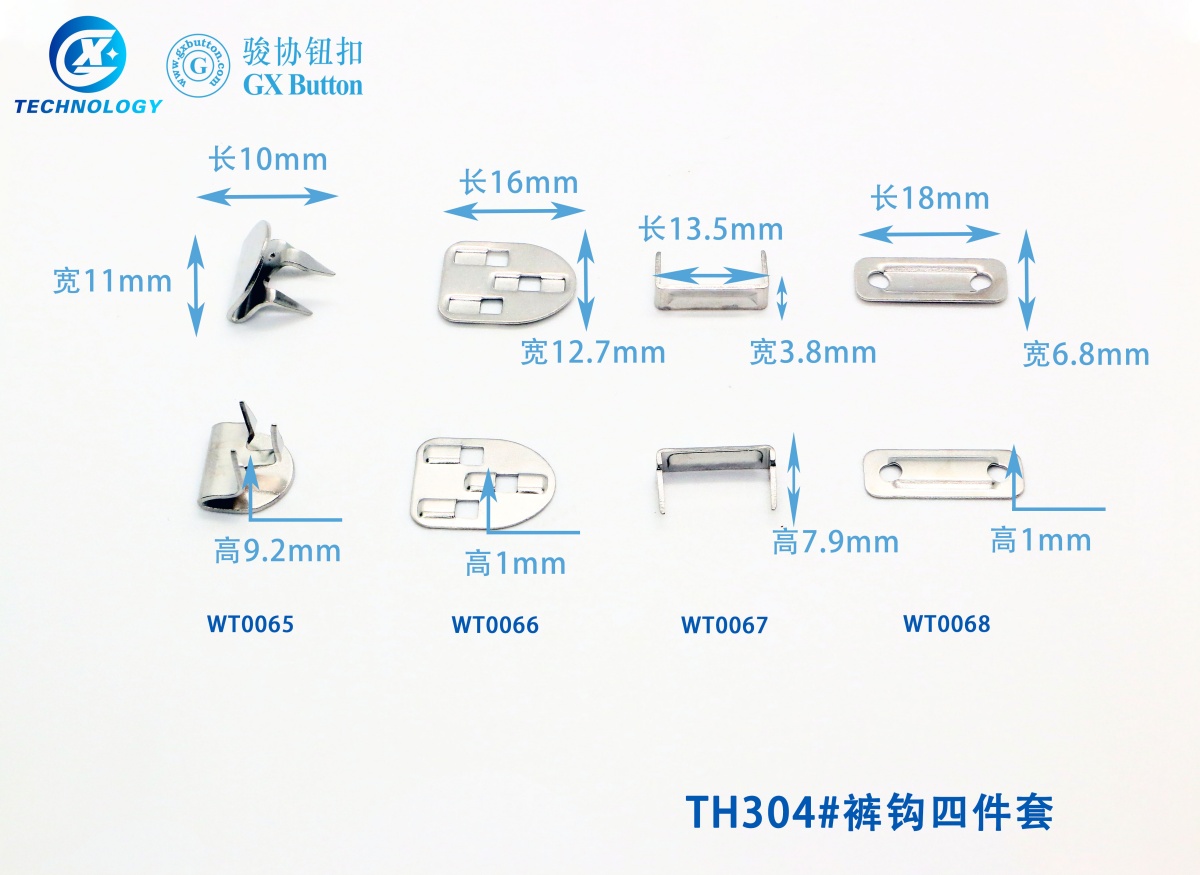 GX
TECHNOLOGY
www.gxbutton.com G
骏协钮扣
GX Button

长10mm
宽11mm
长16mm
宽12.7mm
长13.5mm
宽3.8mm
长18mm
宽6.8mm

高9.2mm
高1mm
高7.9mm
高1mm

WT0065
WT0066
WT0067
WT0068

TH304#裤钩四件套